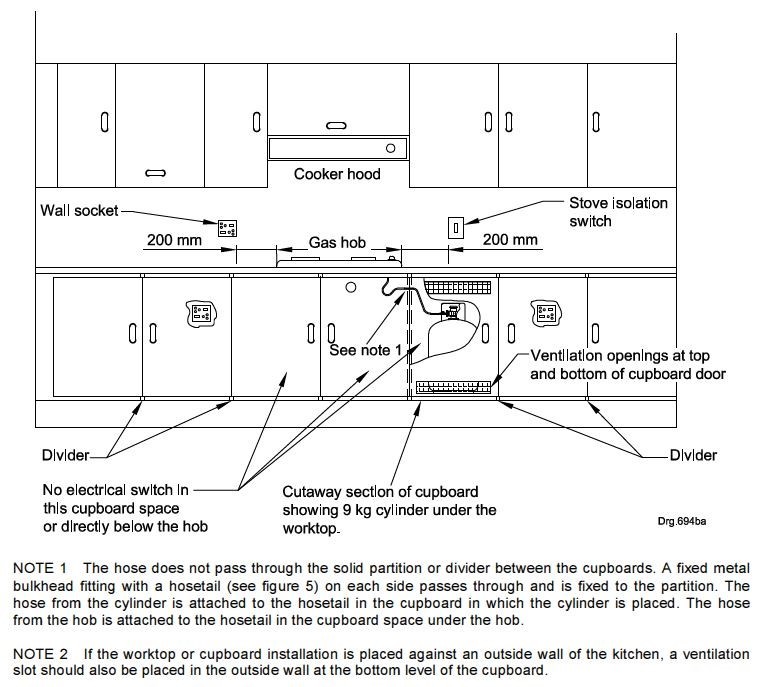 Cooker hood

Wall socket

Stove isolation switch

200 mm

Gas hob

200 mm

See note 1

Ventilation openings at top and bottom of cupboard door

Divider

Divider

No electrical switch in this cupboard space or directly below the hob

Cutaway section of cupboard showing 9 kg cylinder under the worktop.

Drg.694ba

NOTE 1 The hose does not pass through the solid partition or divider between the cupboards. A fixed metal bulkhead fitting with a hosetail (see figure 5) on each side passes through and is fixed to the partition. The hose from the cylinder is attached to the hosetail in the cupboard in which the cylinder is placed. The hose from the hob is attached to the hosetail in the cupboard space under the hob.

NOTE 2 If the worktop or cupboard installation is placed against an outside wall of the kitchen, a ventilation slot should also be placed in the outside wall at the bottom level of the cupboard.